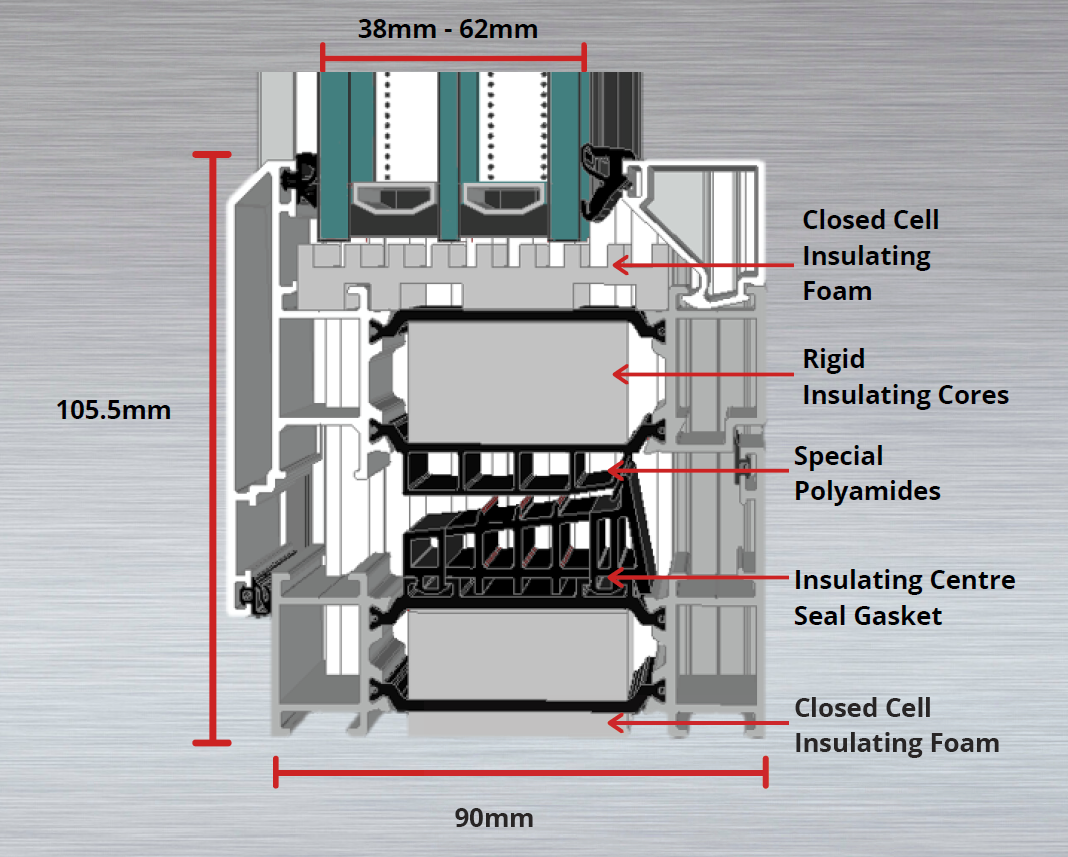 38mm - 62mm

105.5mm

Closed Cell Insulating Foam

Rigid Insulating Cores

Special Polyamides

Insulating Centre Seal Gasket

Closed Cell Insulating Foam

90mm